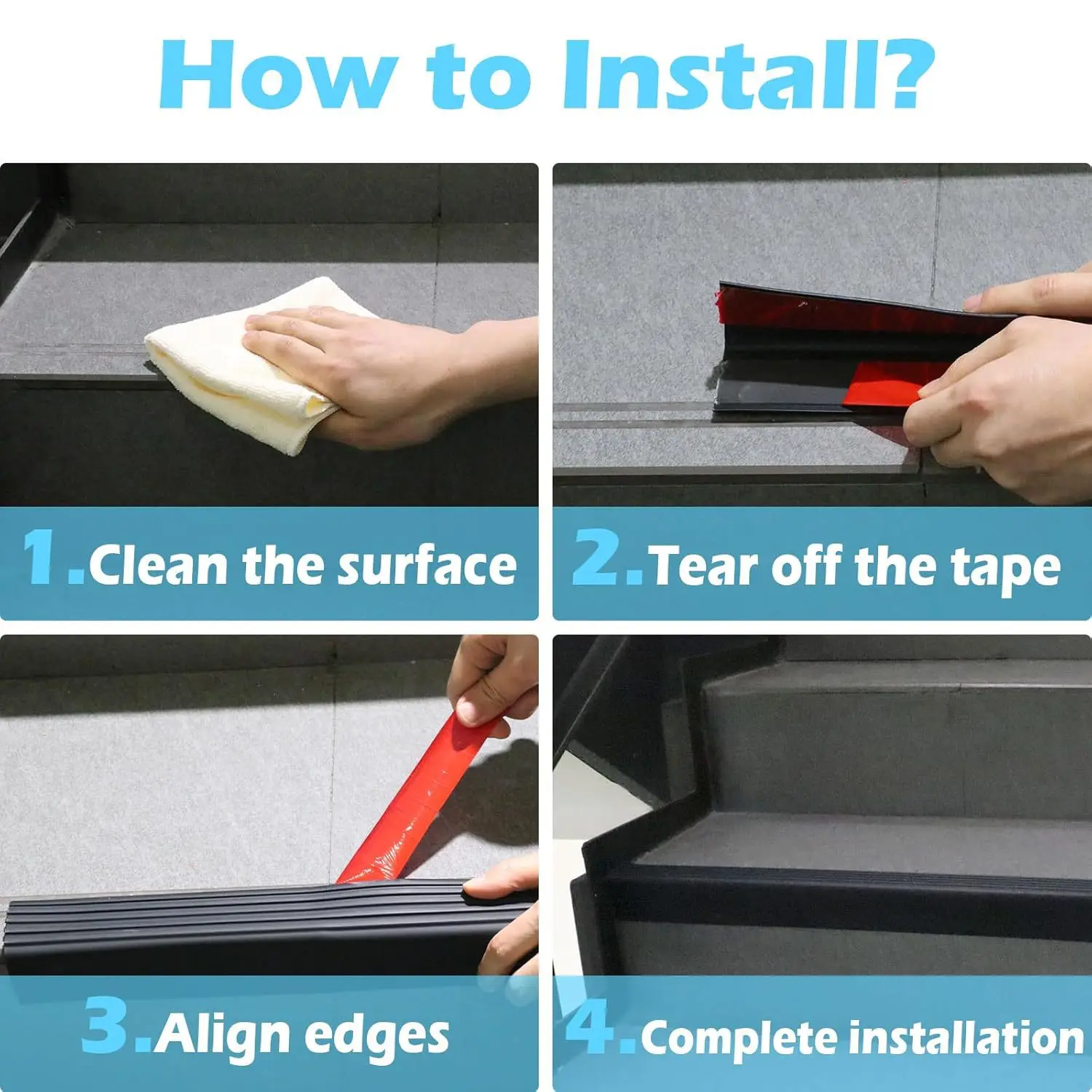 How to Install?

1.Clean the surface

2.Tear off the tape

3.Align edges

4.Complete installation